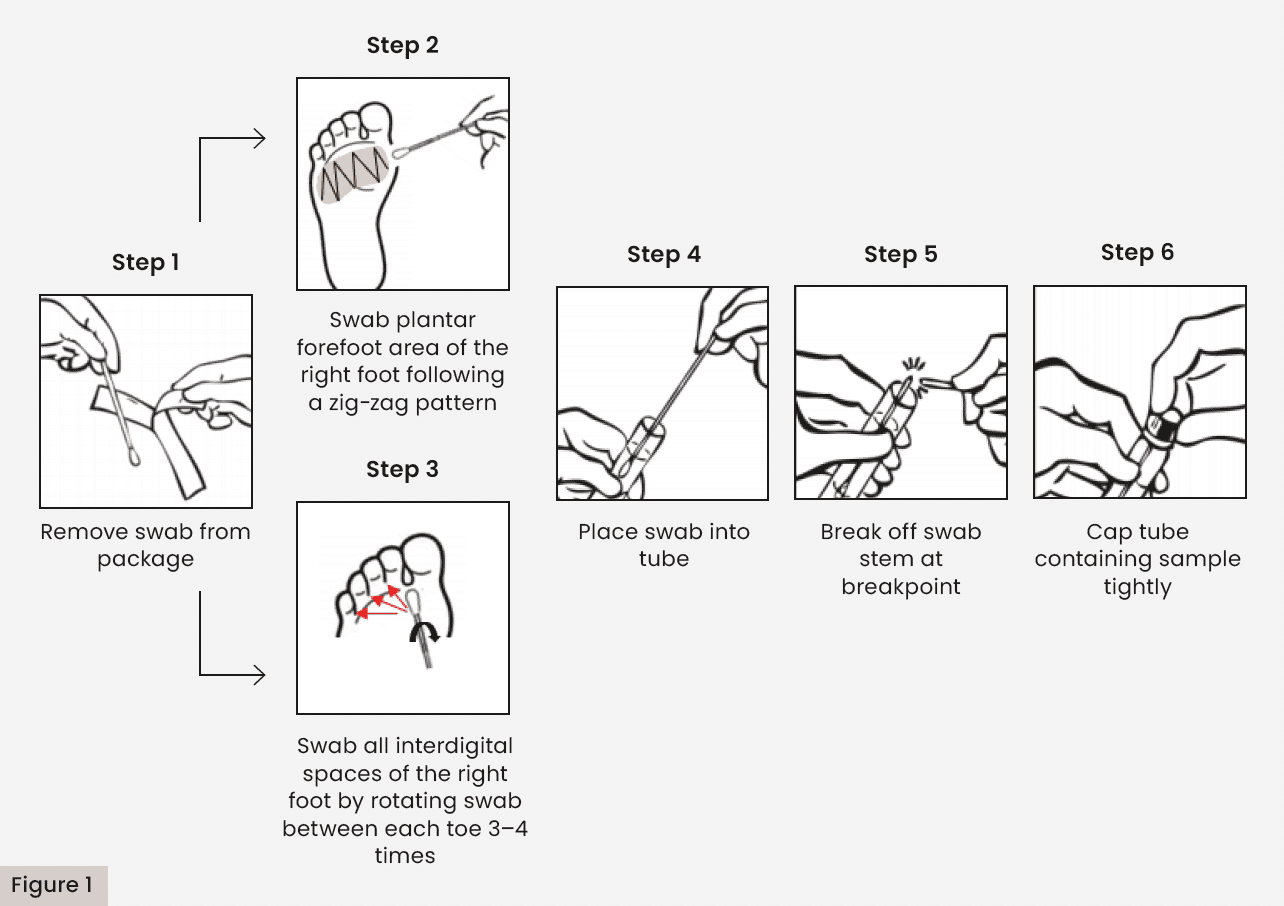 Step 1

Remove swab from package

Step 2

Swab plantar forefoot area of the right foot following a zig-zag pattern

Step 3

Swab all interdigital spaces of the right foot by rotating swab between each toe 3–4 times

Step 4

Place swab into tube

Step 5

Break off swab stem at breakpoint

Step 6

Cap tube containing sample tightly

Figure 1